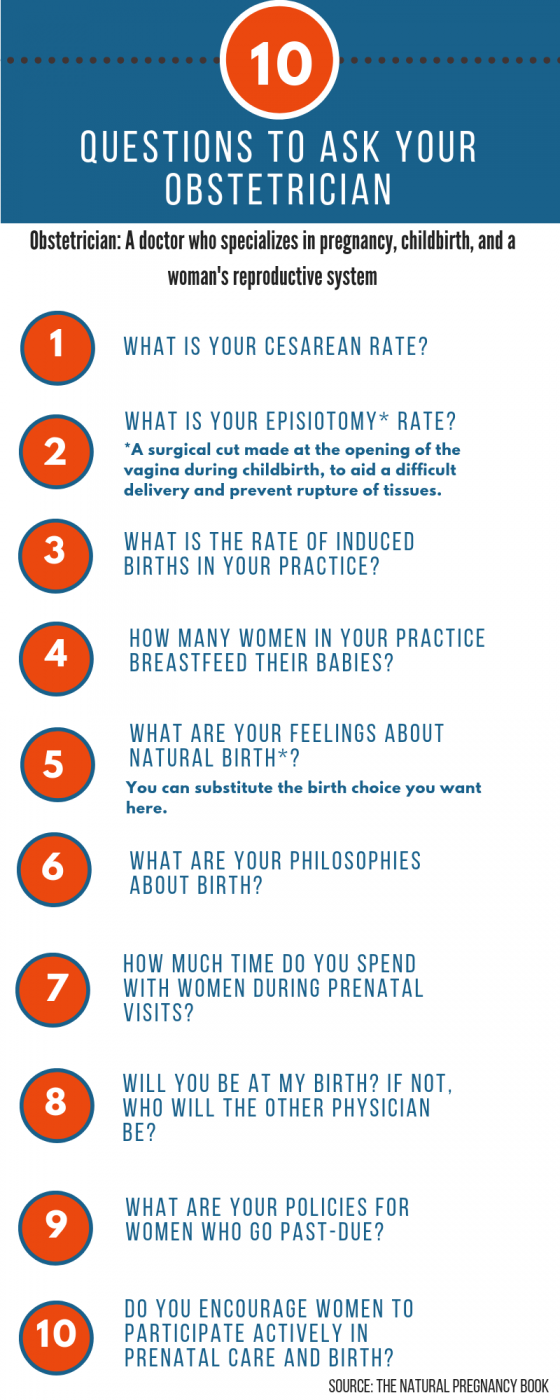 10

QUESTIONS TO ASK YOUR OBSTETRICIAN

Obstetrician: A doctor who specializes in pregnancy, childbirth, and a woman's reproductive system

1
WHAT IS YOUR CESAREAN RATE?

2
WHAT IS YOUR EPISIOTOMY* RATE?
*A surgical cut made at the opening of the vagina during childbirth, to aid a difficult delivery and prevent rupture of tissues.

3
WHAT IS THE RATE OF INDUCED BIRTHS IN YOUR PRACTICE?

4
HOW MANY WOMEN IN YOUR PRACTICE BREASTFEED THEIR BABIES?

5
WHAT ARE YOUR FEELINGS ABOUT NATURAL BIRTH*?
You can substitute the birth choice you want here.

6
WHAT ARE YOUR PHILOSOPHIES ABOUT BIRTH?

7
HOW MUCH TIME DO YOU SPEND WITH WOMEN DURING PRENATAL VISITS?

8
WILL YOU BE AT MY BIRTH? IF NOT, WHO WILL THE OTHER PHYSICIAN BE?

9
WHAT ARE YOUR POLICIES FOR WOMEN WHO GO PAST-DUE?

10
DO YOU ENCOURAGE WOMEN TO PARTICIPATE ACTIVELY IN PRENATAL CARE AND BIRTH?

SOURCE: THE NATURAL PREGNANCY BOOK