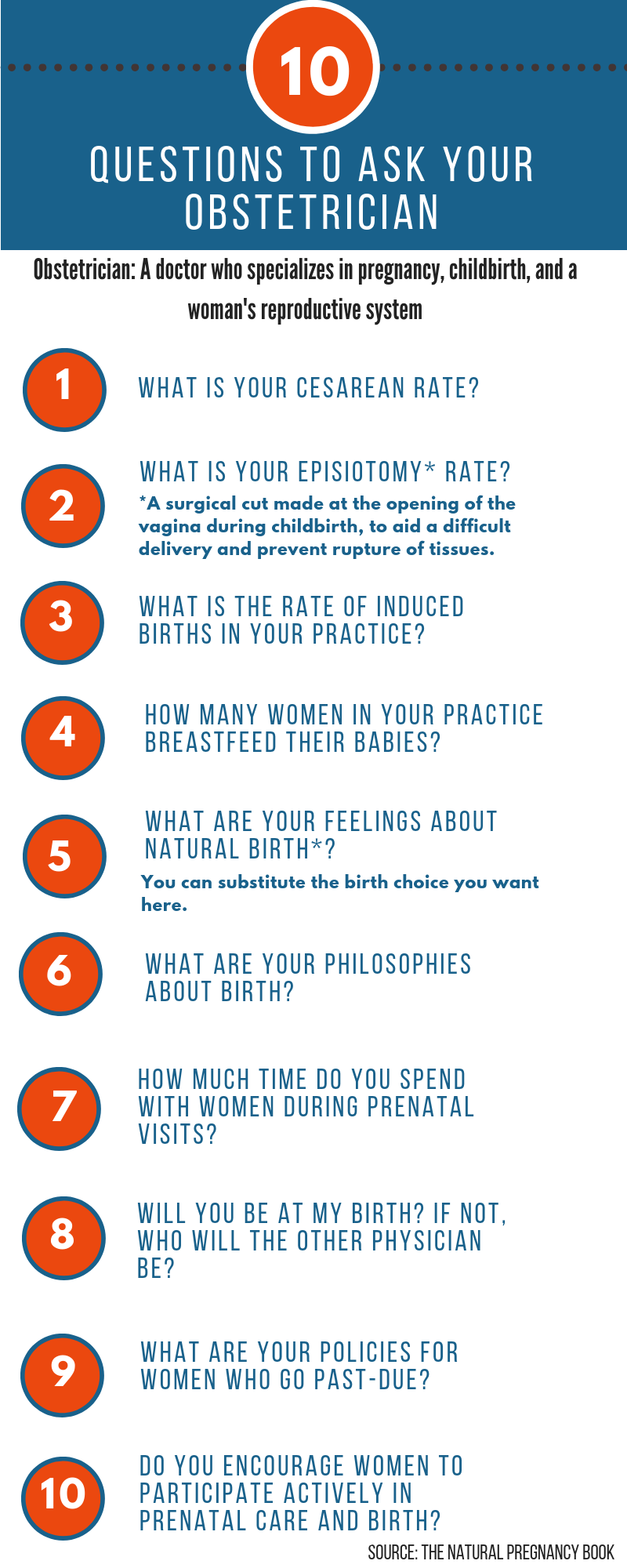 10

QUESTIONS TO ASK YOUR OBSTETRICIAN

Obstetrician: A doctor who specializes in pregnancy, childbirth, and a woman's reproductive system

1 WHAT IS YOUR CESAREAN RATE?

2 WHAT IS YOUR EPISIOTOMY* RATE?
*A surgical cut made at the opening of the vagina during childbirth, to aid a difficult delivery and prevent rupture of tissues.

3 WHAT IS THE RATE OF INDUCED BIRTHS IN YOUR PRACTICE?

4 HOW MANY WOMEN IN YOUR PRACTICE BREASTFEED THEIR BABIES?

5 WHAT ARE YOUR FEELINGS ABOUT NATURAL BIRTH*?
You can substitute the birth choice you want here.

6 WHAT ARE YOUR PHILOSOPHIES ABOUT BIRTH?

7 HOW MUCH TIME DO YOU SPEND WITH WOMEN DURING PRENATAL VISITS?

8 WILL YOU BE AT MY BIRTH? IF NOT, WHO WILL THE OTHER PHYSICIAN BE?

9 WHAT ARE YOUR POLICIES FOR WOMEN WHO GO PAST-DUE?

10 DO YOU ENCOURAGE WOMEN TO PARTICIPATE ACTIVELY IN PRENATAL CARE AND BIRTH?

SOURCE: THE NATURAL PREGNANCY BOOK